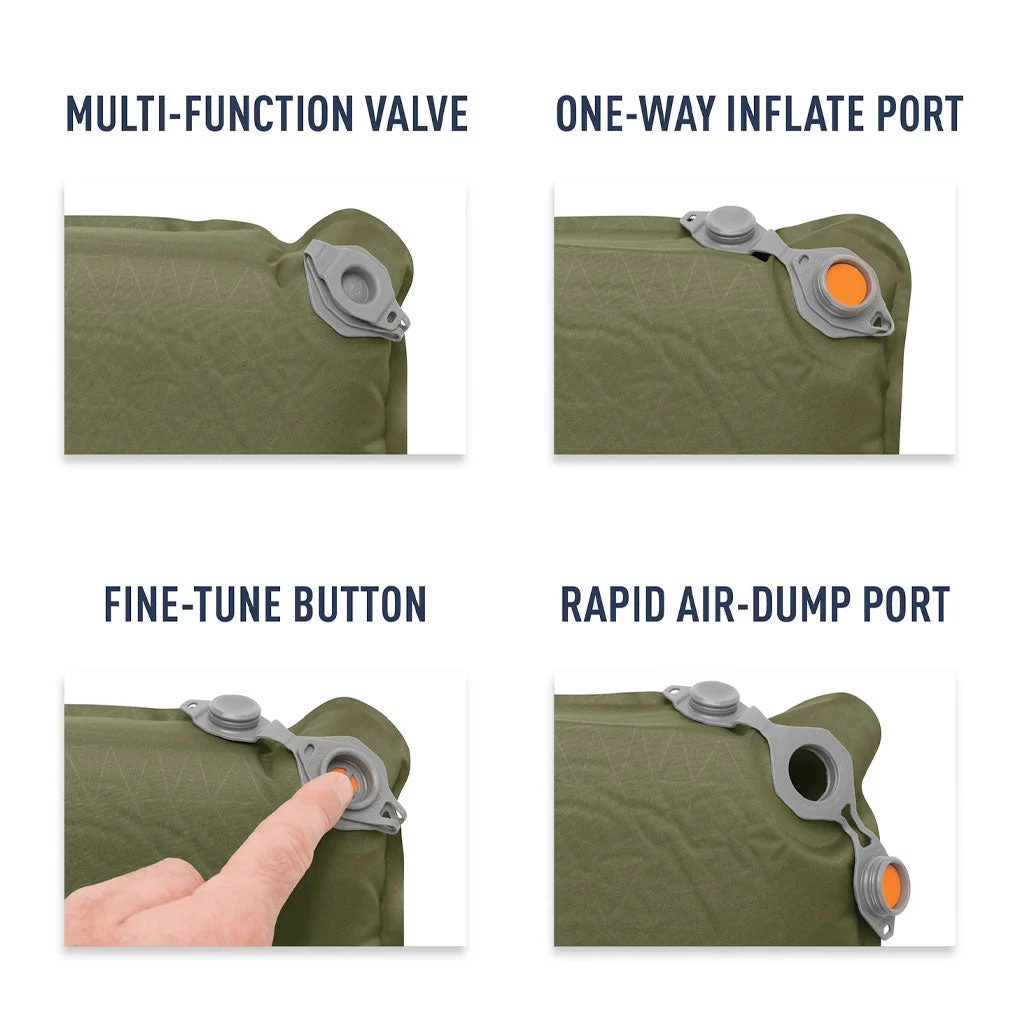 MULTI-FUNCTION VALVE

ONE-WAY INFLATE PORT

FINE-TUNE BUTTON

RAPID AIR-DUMP PORT